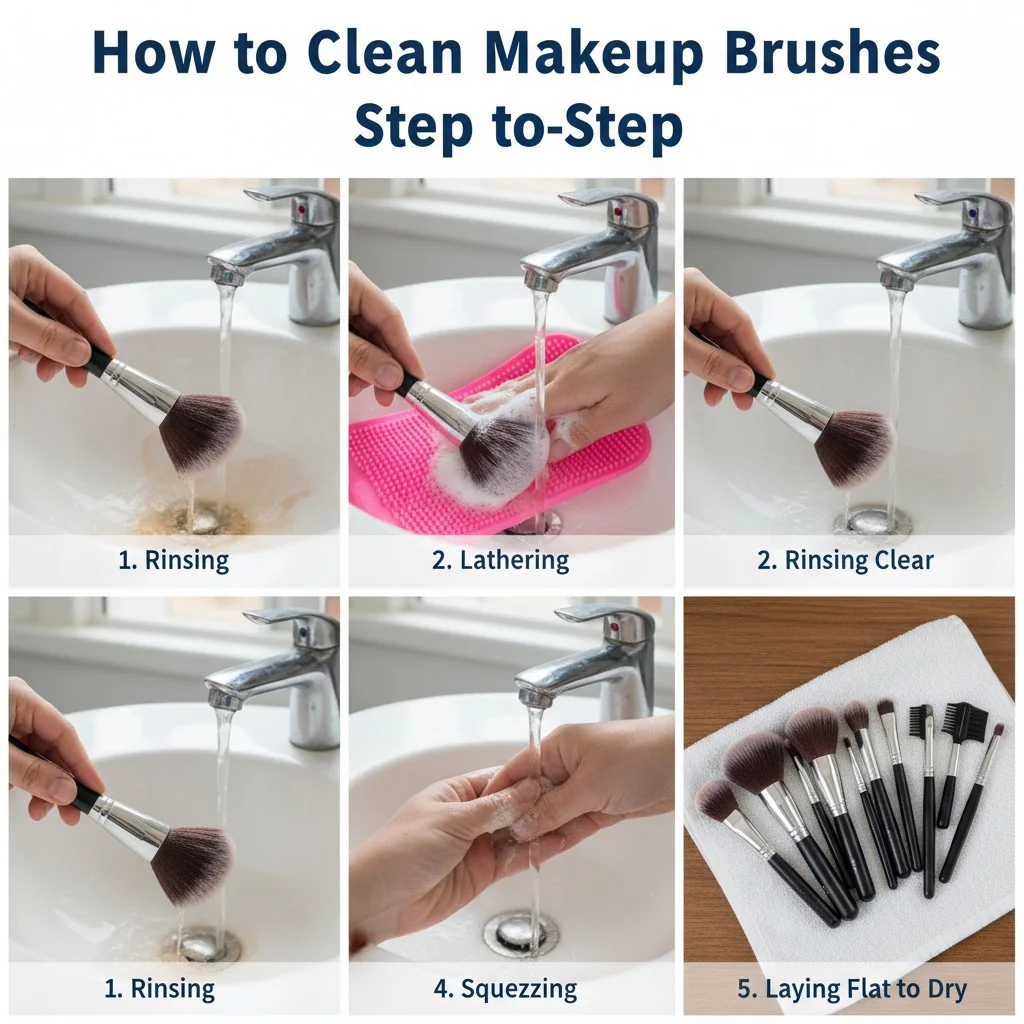 How to Clean Makeup Brushes Step to-Step

1. Rinsing

2. Lathering

2. Rinsing Clear

1. Rinsing

4. Squezzing

5. Laying Flat to Dry